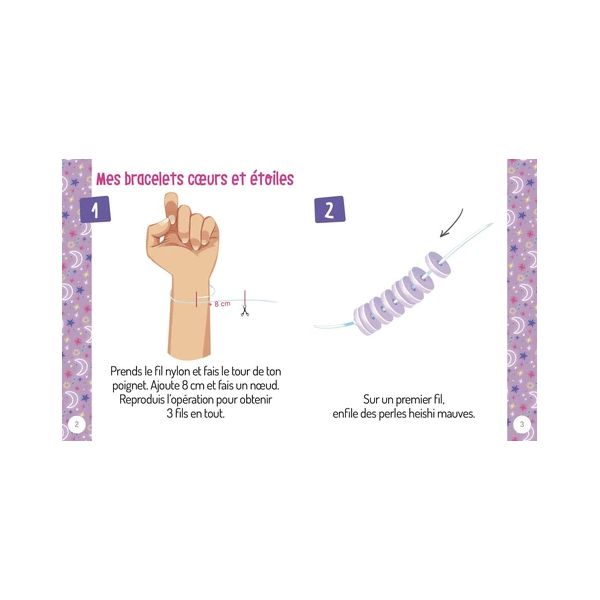 Mes bracelets cœurs et étoiles

1

8 cm

Prends le fil nylon et fais le tour de ton poignet. Ajoute 8 cm et fais un nœud. Reproduis l'opération pour obtenir 3 fils en tout.

2

2

Sur un premier fil, enfile des perles heishi mauves.

3