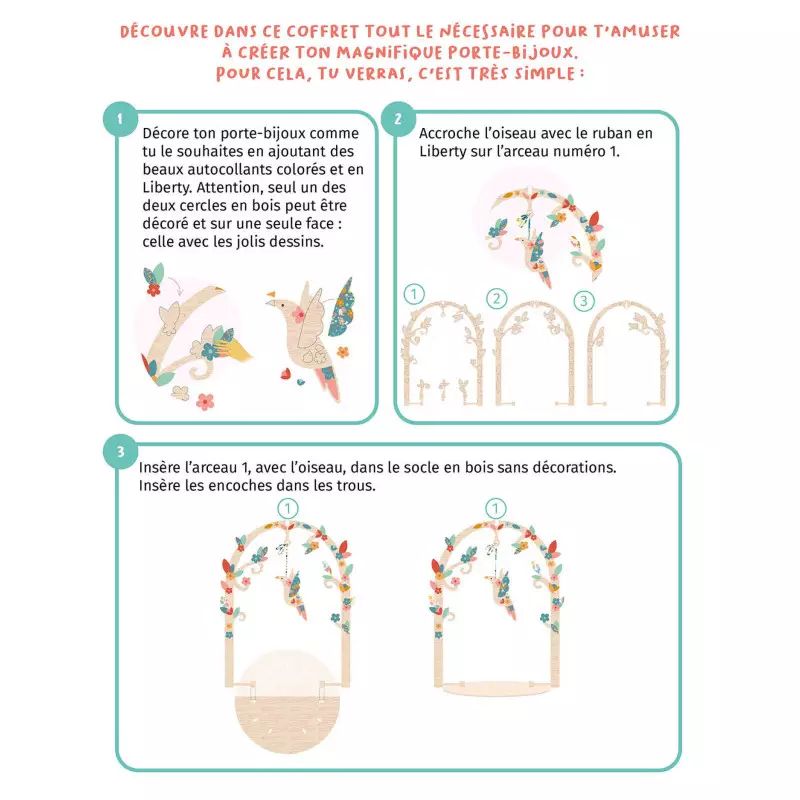 DÉCOUVRE DANS CE COFFRET TOUT LE NÉCESSAIRE POUR T'AMUSER À CRÉER TON MAGNIFIQUE PORTE-BIJOUX. POUR CELA, TU VERRAS, C'EST TRÈS SIMPLE :

1

Décore ton porte-bijoux comme tu le souhaites en ajoutant des beaux autocollants colorés et en Liberty. Attention, seul un des deux cercles en bois peut être décoré et sur une seule face : celle avec les jolis dessins.

2

Accroche l'oiseau avec le ruban en Liberty sur l'arceau numéro 1.

1

2

3

3

Insère l'arceau 1, avec l'oiseau, dans le socle en bois sans décorations. Insère les encoches dans les trous.

1

1